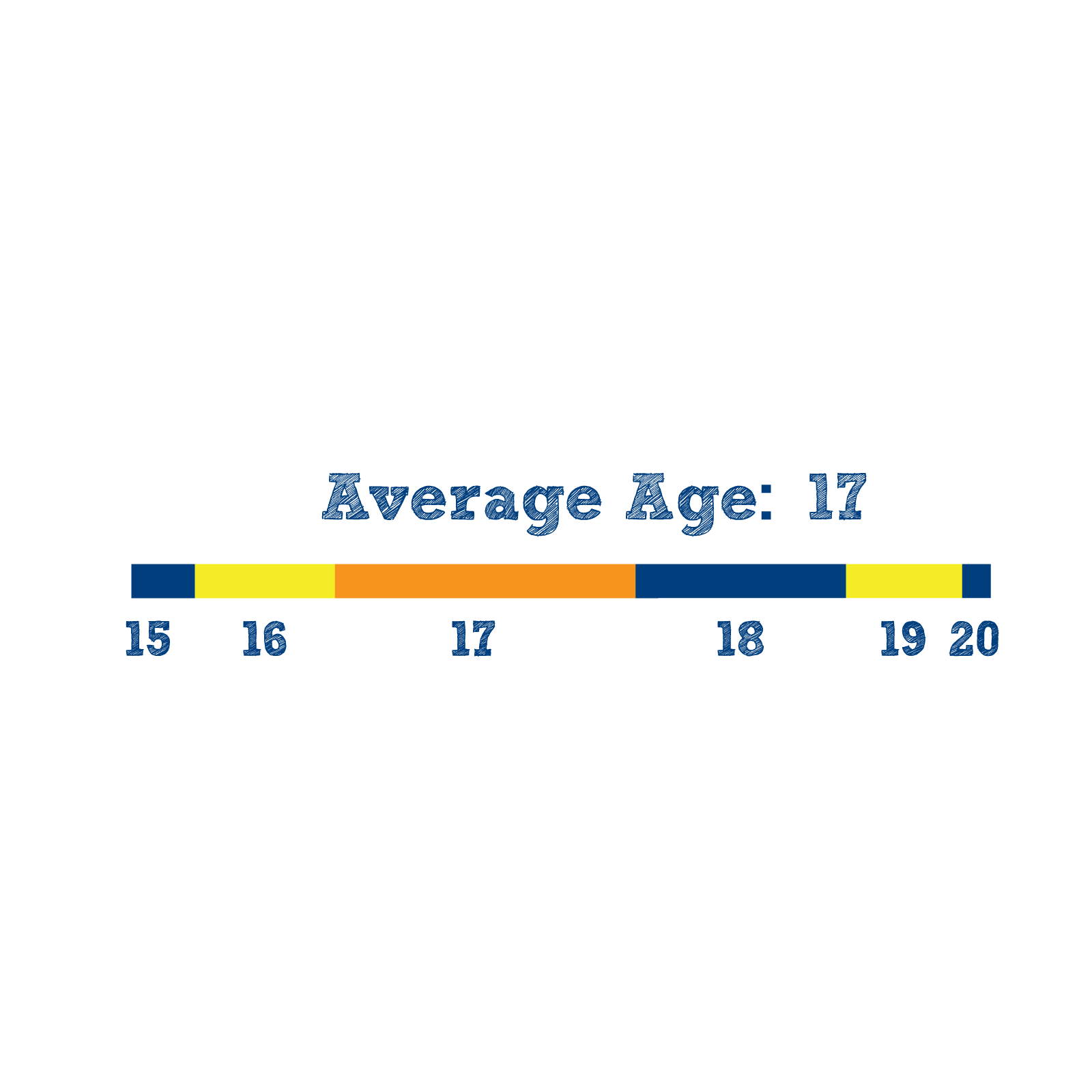 Average Age: 17

15 16 17 18 19 20